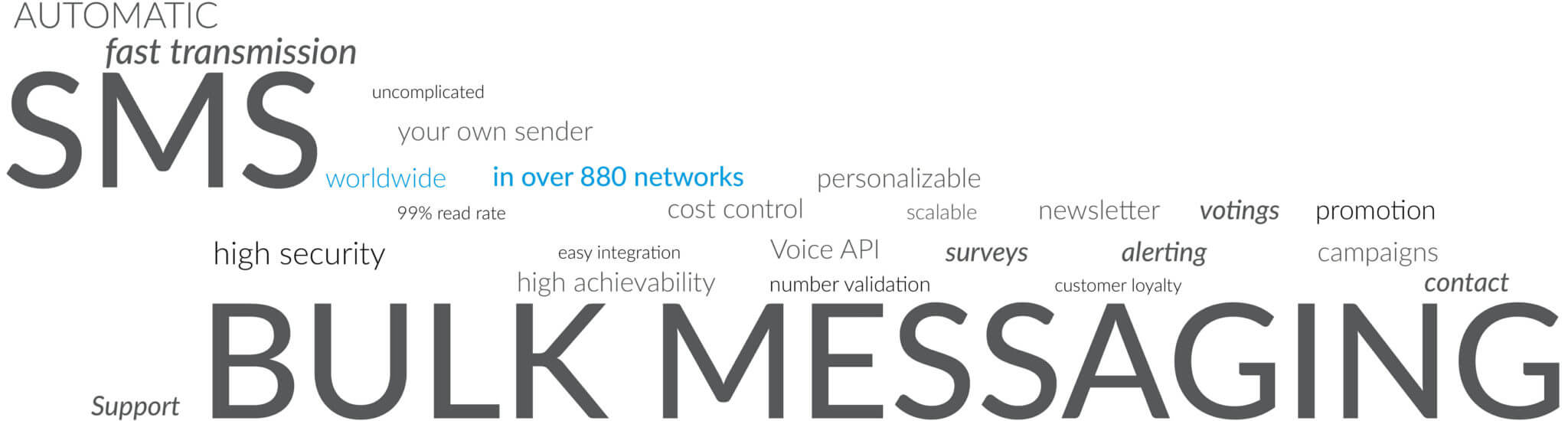 AUTOMATIC
fast transmission
SMS
uncomplicated
your own sender
worldwide
in over 880 networks
personalizable
99% read rate
cost control
scalable
newsletter
votings
promotion
high security
easy integration
Voice API
surveys
alerting
campaigns
high achievability
number validation
customer loyalty
contact
Support
BULK MESSAGING